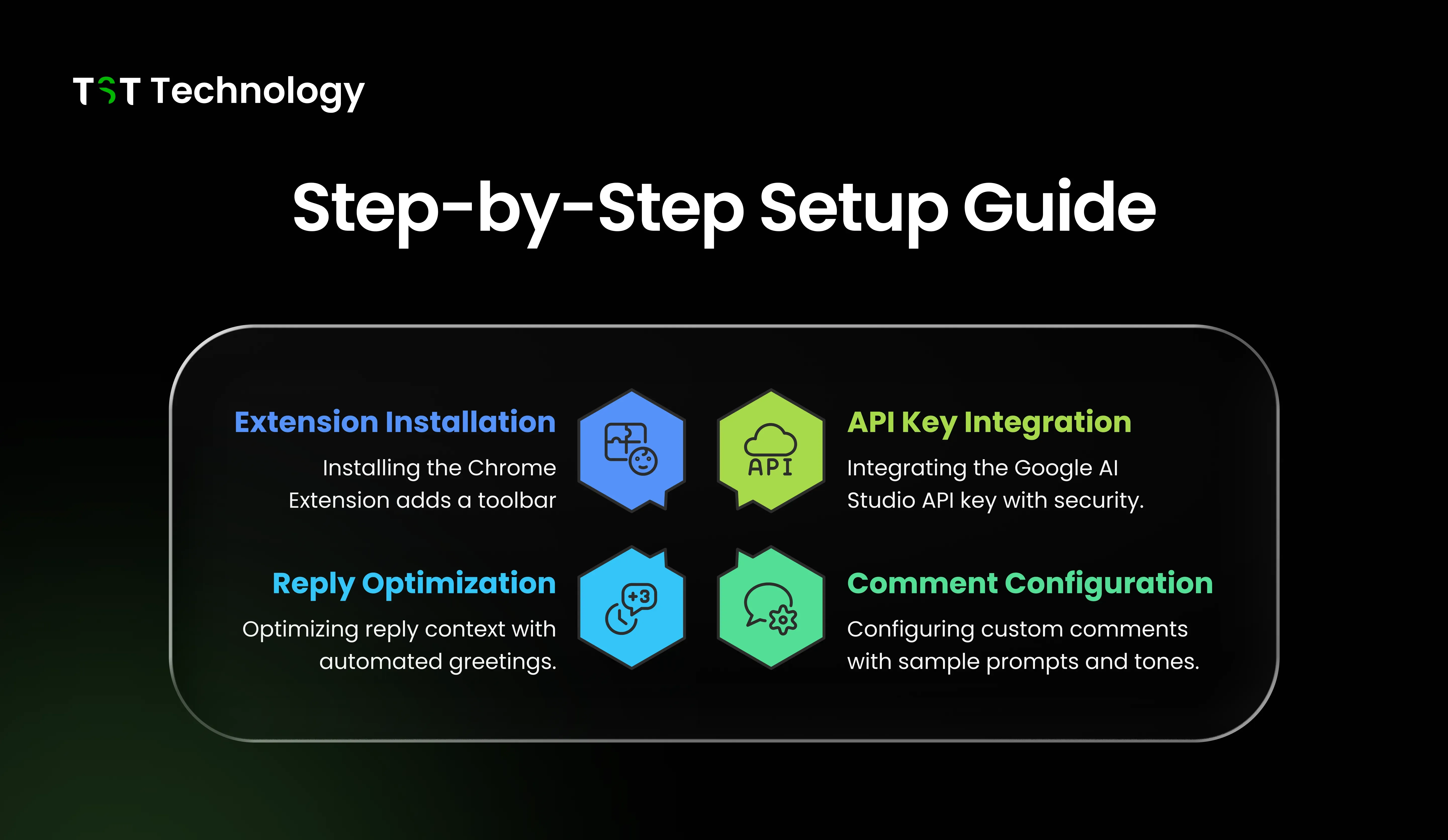 TST Technology

Step-by-Step Setup Guide

Extension Installation

Installing the Chrome Extension adds a toolbar

API

API Key Integration

Integrating the Google AI Studio API key with security.

Reply Optimization

Optimizing reply context with automated greetings.

+3

Comment Configuration

Configuring custom comments with sample prompts and tones.